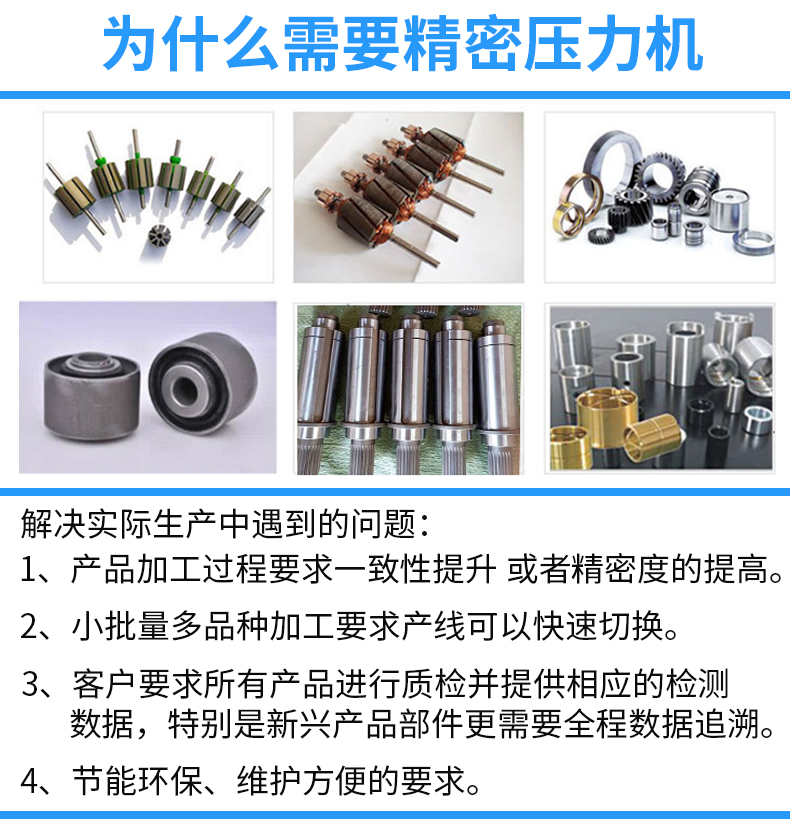 为什么需要精密压力机

解决实际生产中遇到的问题：

1、产品加工过程要求一致性提升 或者精密度的提高。

2、小批量多品种加工要求产线可以快速切换。

3、客户要求所有产品进行质检并提供相应的检测数据，特别是新兴产品部件更需要全程数据追溯。

4、节能环保、维护方便的要求。